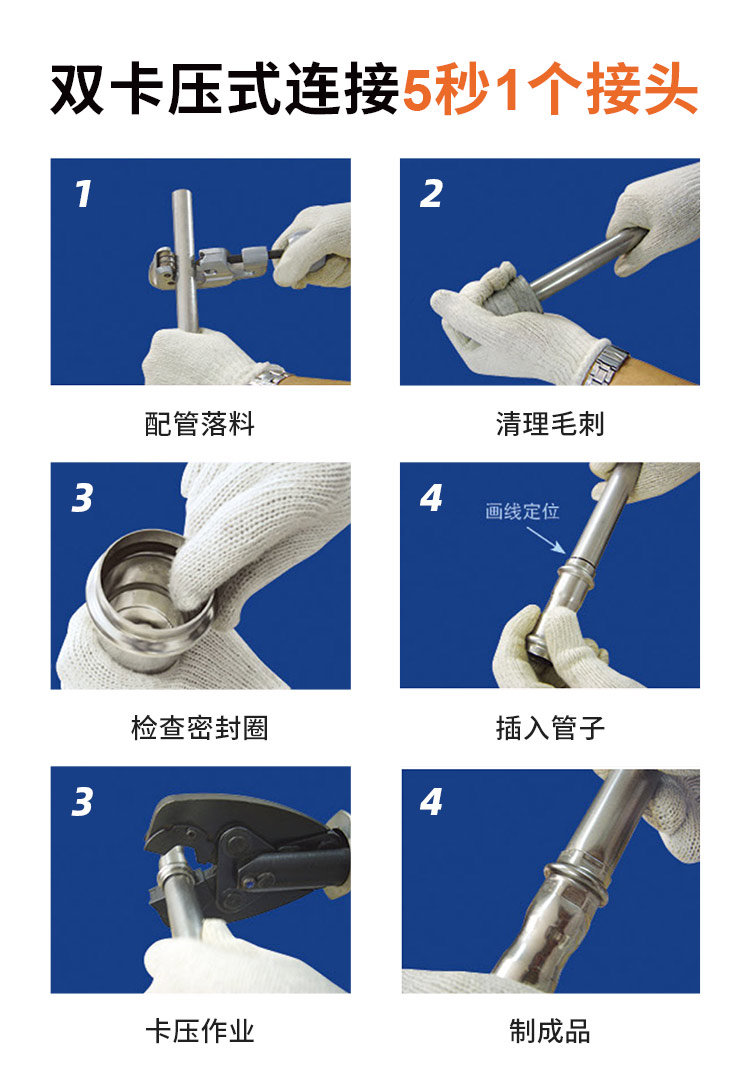 双卡压式连接5秒1个接头

1

配管落料

2

清理毛刺

3

检查密封圈

4

画线定位

插入管子

3

卡压作业

4

制成品